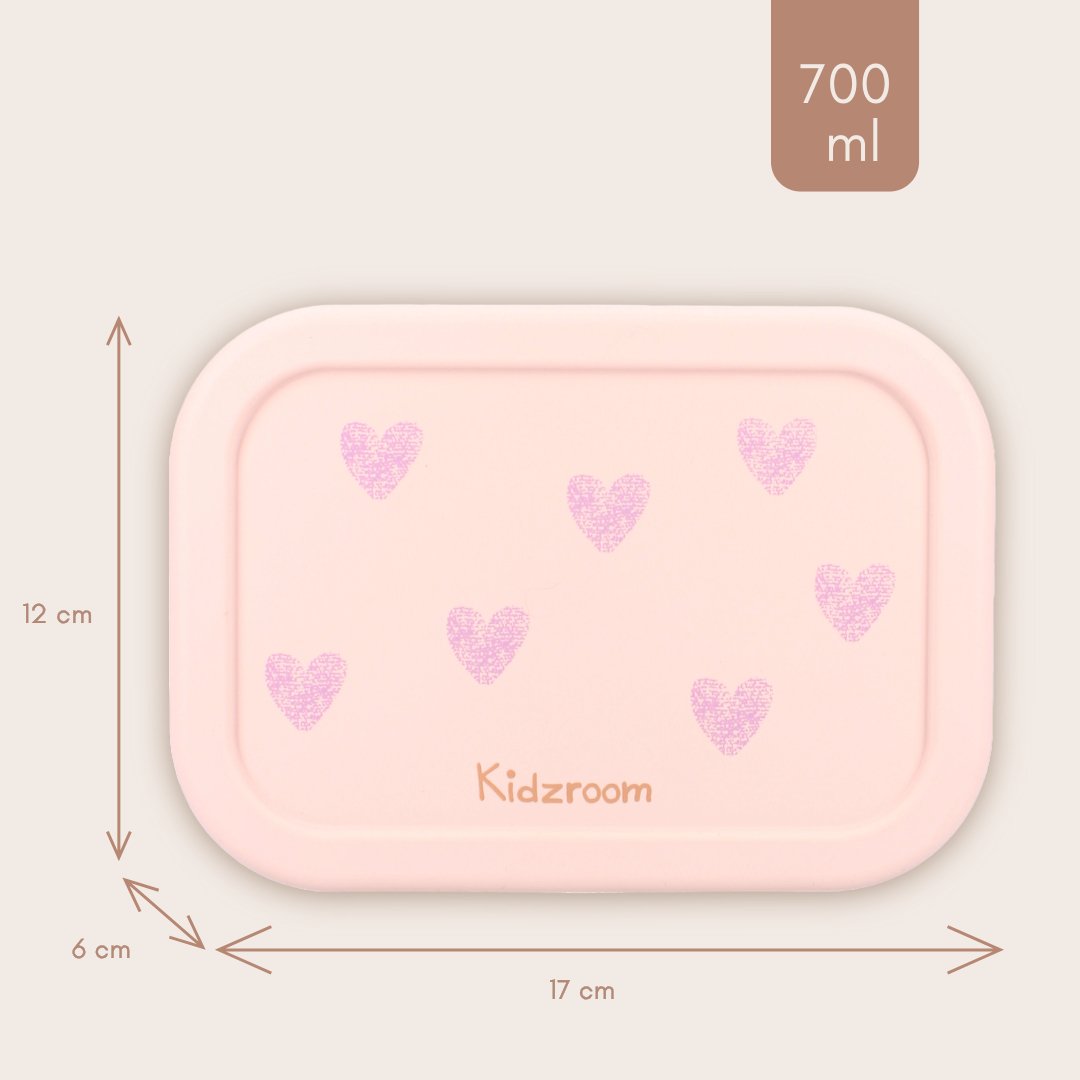 700 ml

12 cm

Kidzroom

6 cm

17 cm